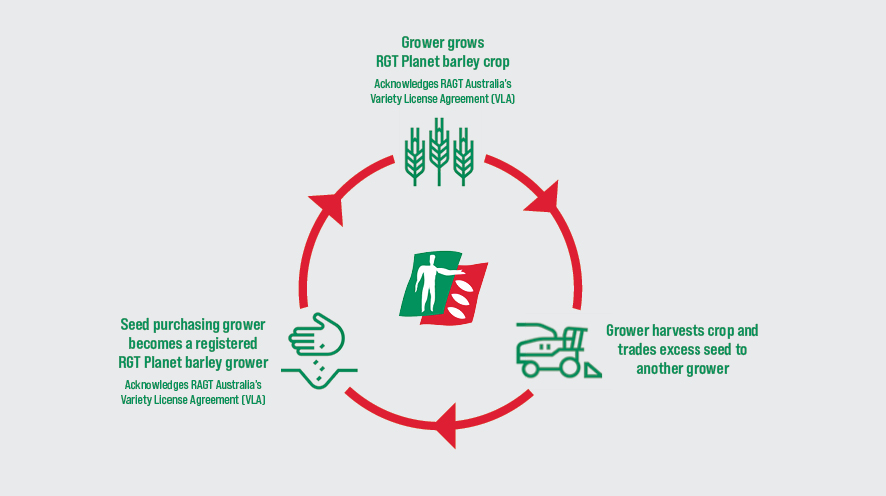 Grower grows RGT Planet barley crop

Acknowledges RAGT Australia's Variety License Agreement (VLA)

Grower harvests crop and trades excess seed to another grower

Seed purchasing grower becomes a registered RGT Planet barley grower

Acknowledges RAGT Australia's Variety License Agreement (VLA)